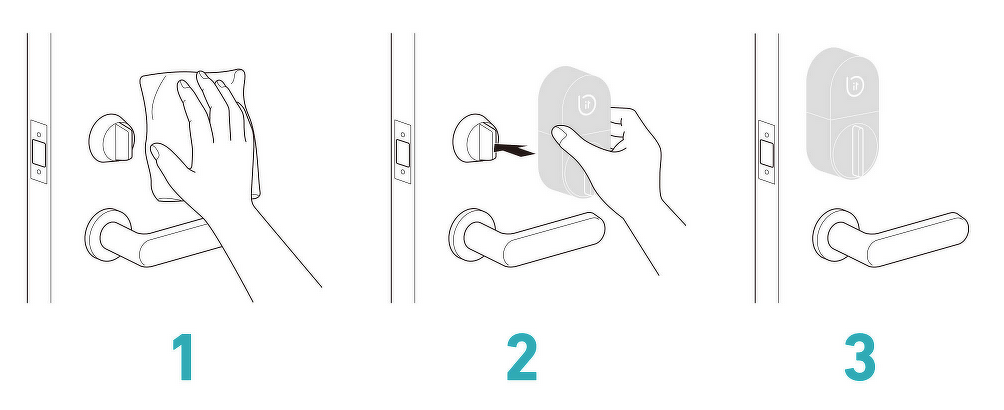 1

2

3